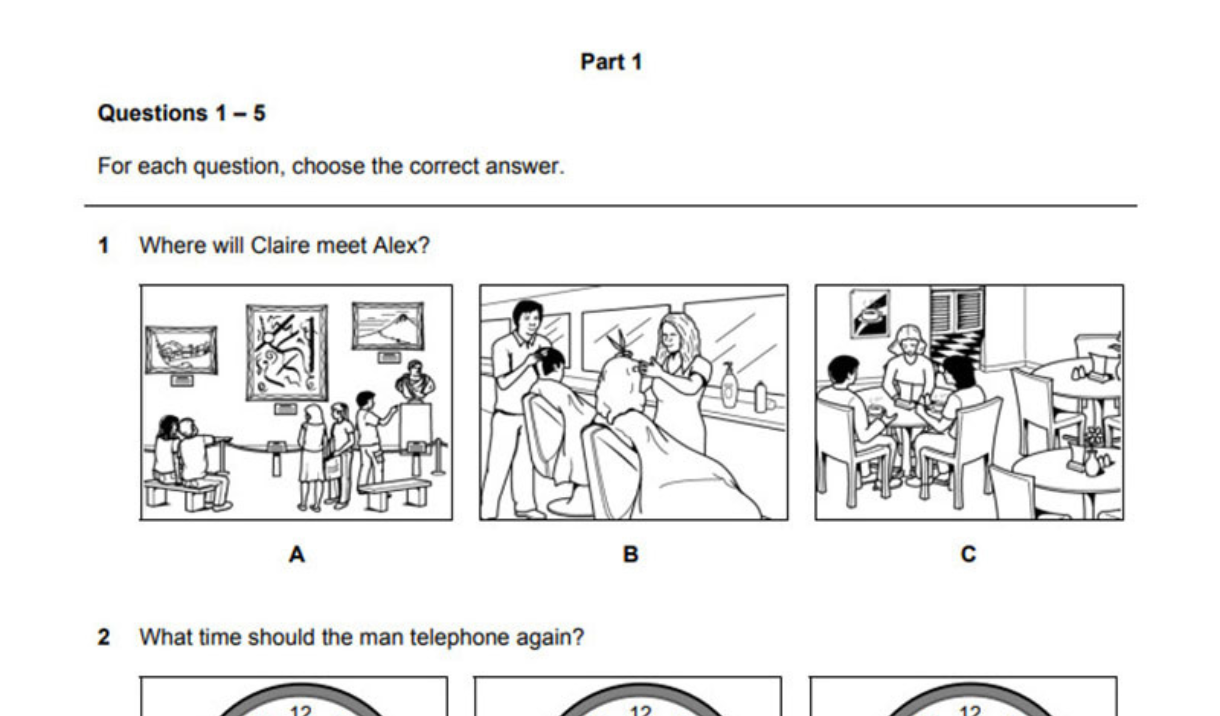 Part 1

Questions 1 – 5

For each question, choose the correct answer.

1 Where will Claire meet Alex?

A

B

C

2 What time should the man telephone again?

12

12

12